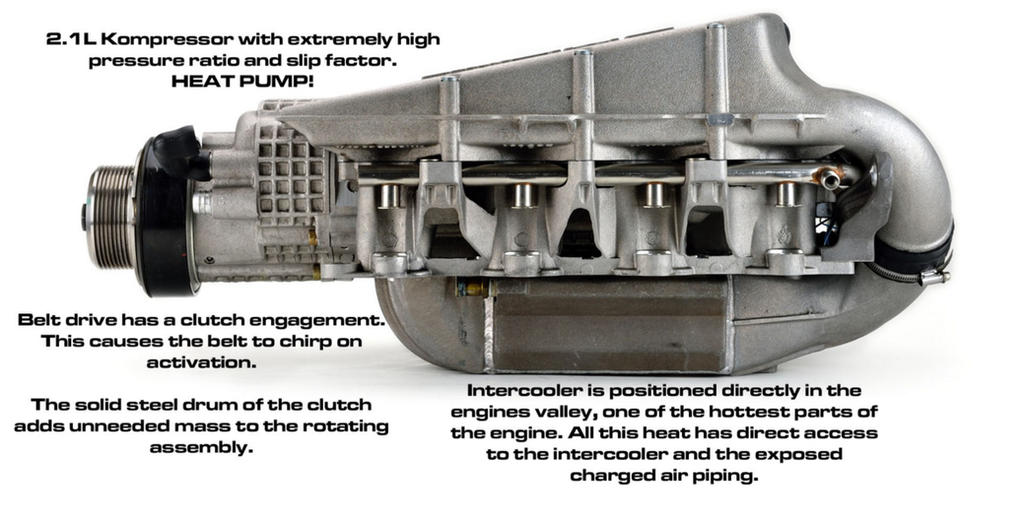 2.1L Kompressor with extremely high pressure ratio and slip factor.
HEAT PUMP!

Belt drive has a clutch engagement. This causes the belt to chirp on activation.

The solid steel drum of the clutch adds unneeded mass to the rotating assembly.

Intercooler is positioned directly in the engines valley, one of the hottest parts of the engine. All this heat has direct access to the intercooler and the exposed charged air piping.